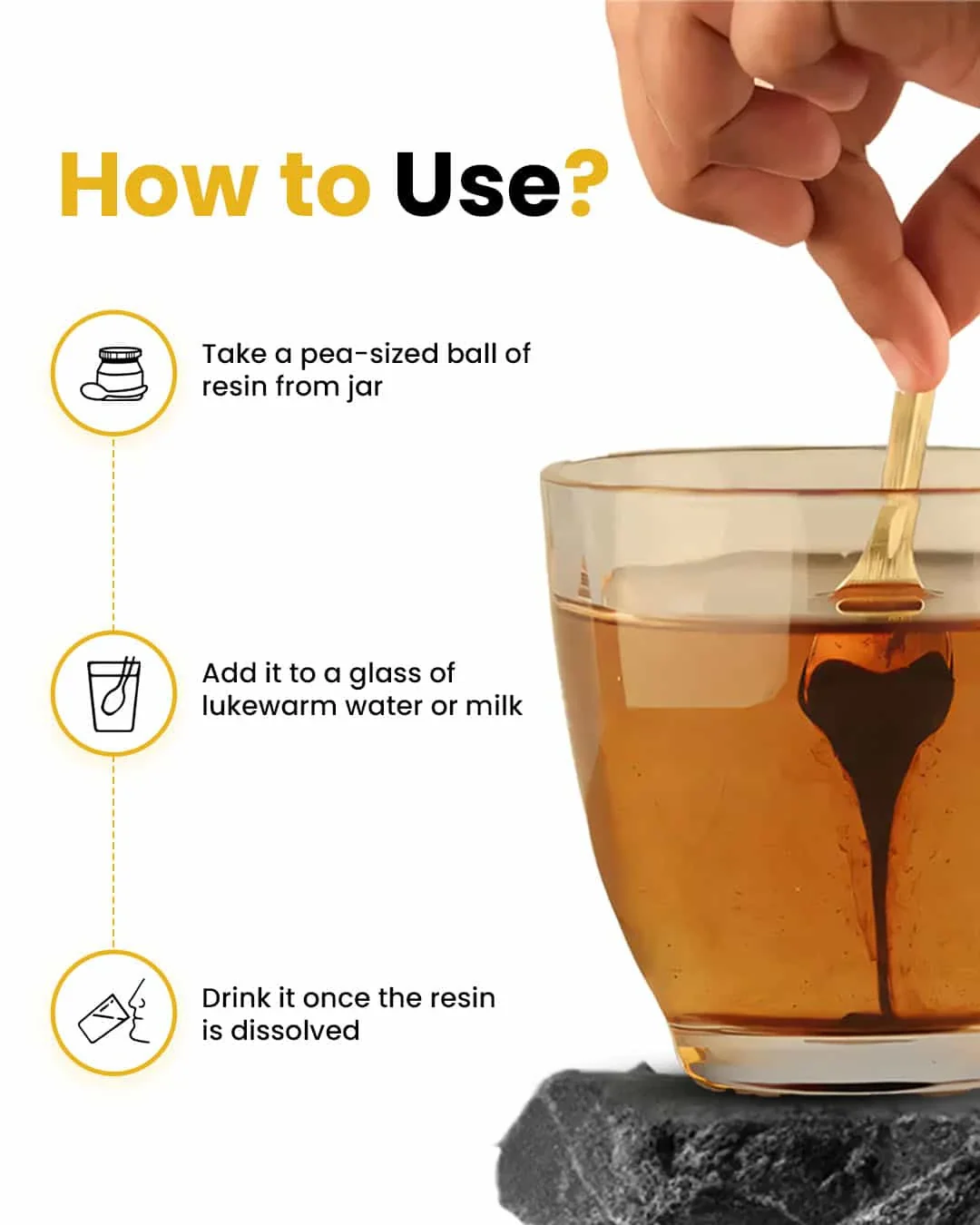 How to Use?

Take a pea-sized ball of resin from jar

Add it to a glass of lukewarm water or milk

Drink it once the resin is dissolved